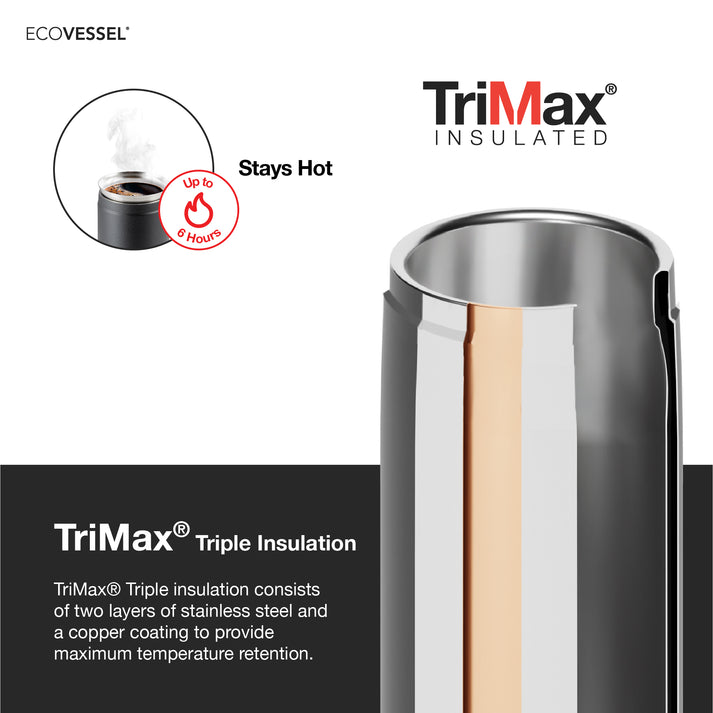 ECOVESSEL®

TriMax®
INSULATED

Up to
6 Hours

Stays Hot

TriMax® Triple Insulation

TriMax® Triple insulation consists of two layers of stainless steel and a copper coating to provide maximum temperature retention.